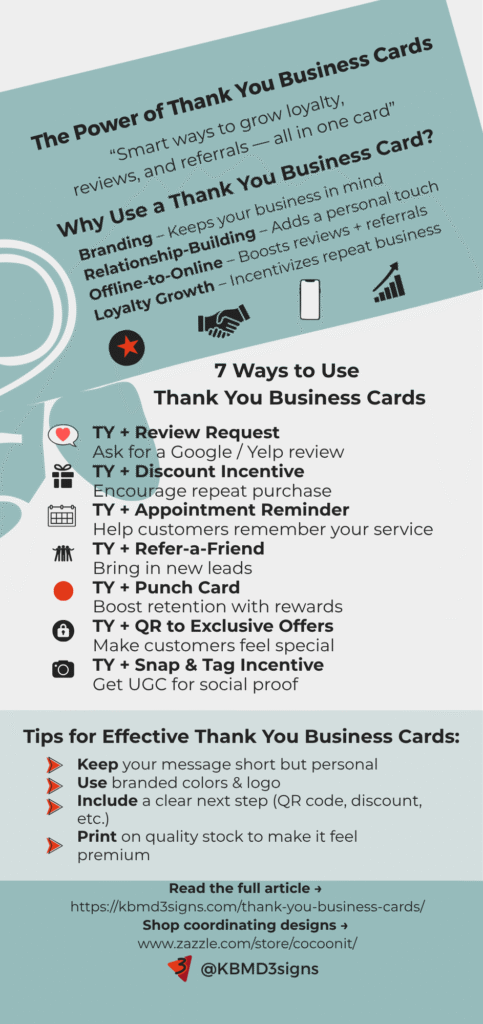 The Power of Thank You Business Cards

"Smart ways to grow loyalty, reviews, and referrals — all in one card"

Why Use a Thank You Business Card?

Branding – Keeps your business in mind
Relationship-Building – Adds a personal touch
Offline-to-Online – Boosts reviews + referrals
Loyalty Growth – Incentivizes repeat business

7 Ways to Use Thank You Business Cards

TY + Review Request
Ask for a Google / Yelp review
TY + Discount Incentive
Encourage repeat purchase
TY + Appointment Reminder
Help customers remember your service
TY + Refer-a-Friend
Bring in new leads
TY + Punch Card
Boost retention with rewards
TY + QR to Exclusive Offers
Make customers feel special
TY + Snap & Tag Incentive
Get UGC for social proof

Tips for Effective Thank You Business Cards:

Keep your message short but personal
Use branded colors & logo
Include a clear next step (QR code, discount, etc.)
Print on quality stock to make it feel premium

Read the full article →
https://kbmd3signs.com/thank-you-business-cards/
Shop coordinating designs →
www.zazzle.com/store/cocoonit/

@KBMD3signs